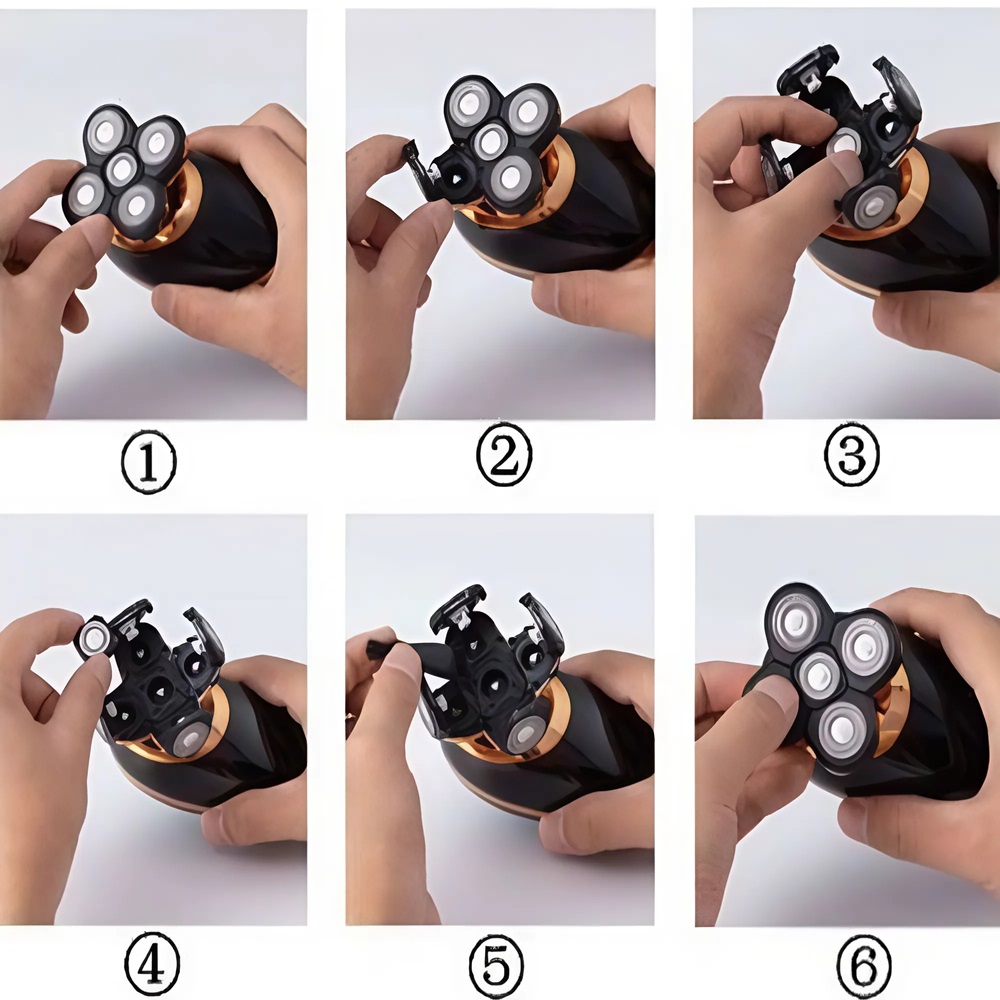 ①
②
③
④
⑤
⑥