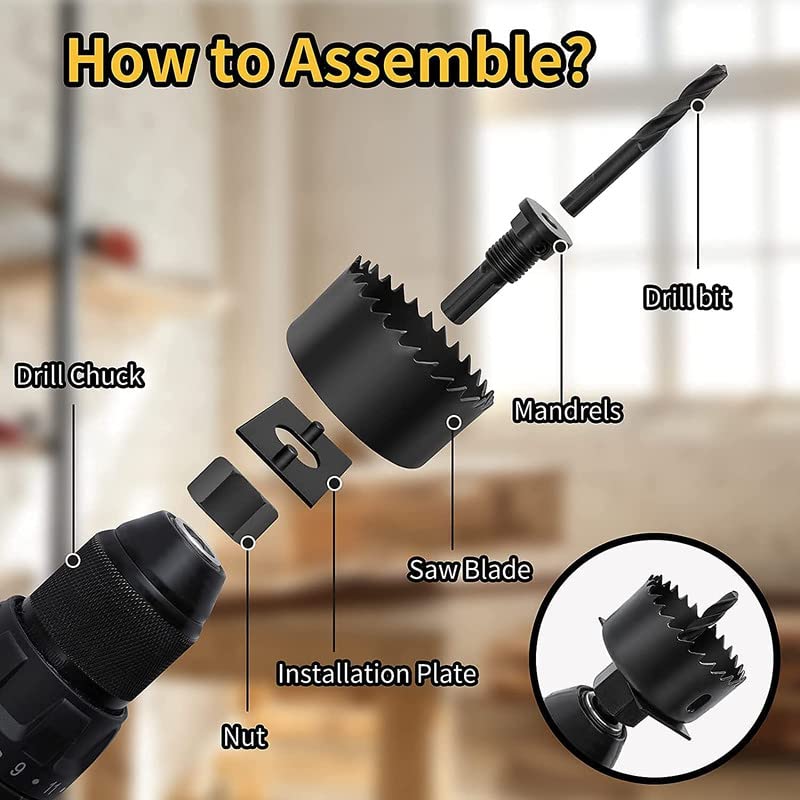 How to Assemble?

Drill bit

Drill Chuck

Mandrels

Saw Blade

Installation Plate

Nut